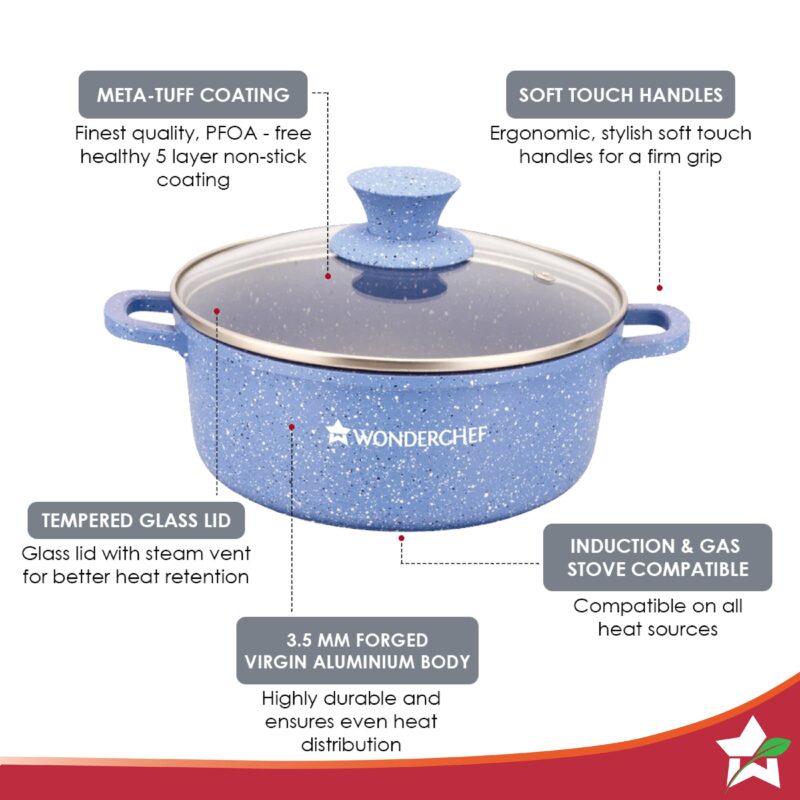 META-TUFF COATING
Finest quality, PFOA - free healthy 5 layer non-stick coating

SOFT TOUCH HANDLES
Ergonomic, stylish soft touch handles for a firm grip

WONDERCHEF

TEMPERED GLASS LID
Glass lid with steam vent for better heat retention

INDUCTION & GAS STOVE COMPATIBLE
Compatible on all heat sources

3.5 MM FORGED VIRGIN ALUMINIUM BODY
Highly durable and ensures even heat distribution