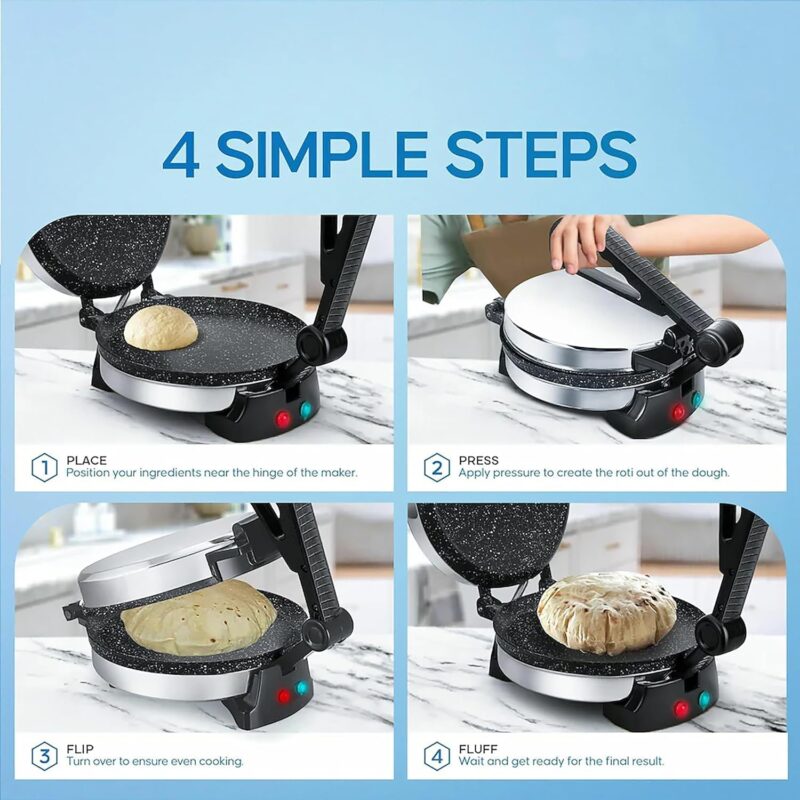 4 SIMPLE STEPS

1 PLACE
Position your ingredients near the hinge of the maker.

2 PRESS
Apply pressure to create the roti out of the dough.

3 FLIP
Turn over to ensure even cooking.

4 FLUFF
Wait and get ready for the final result.