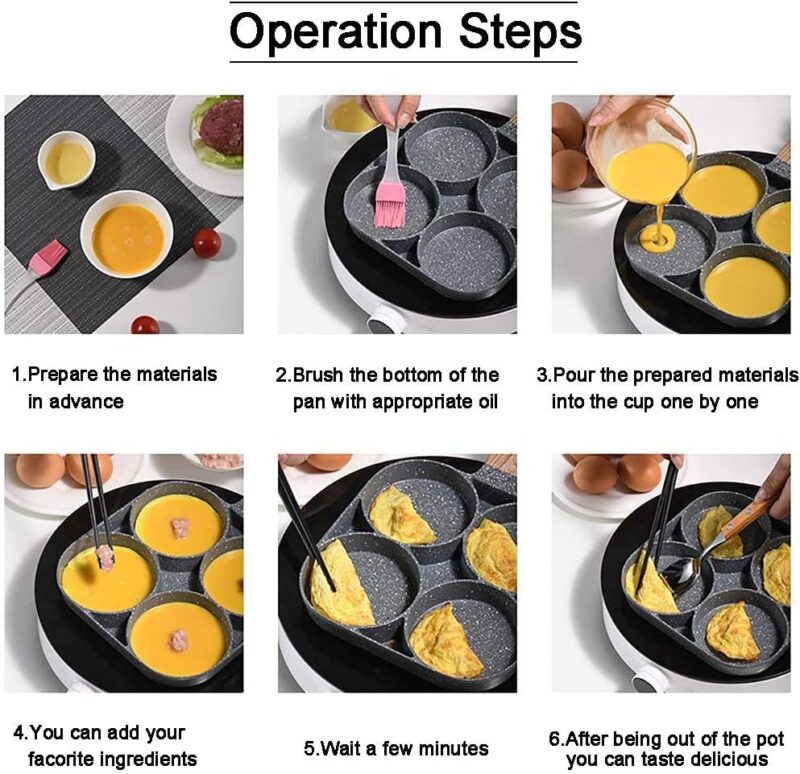 Operation Steps

1.Prepare the materials in advance

2.Brush the bottom of the pan with appropriate oil

3.Pour the prepared materials into the cup one by one

4.You can add your facorite ingredients

5.Wait a few minutes

6.After being out of the pot you can taste delicious