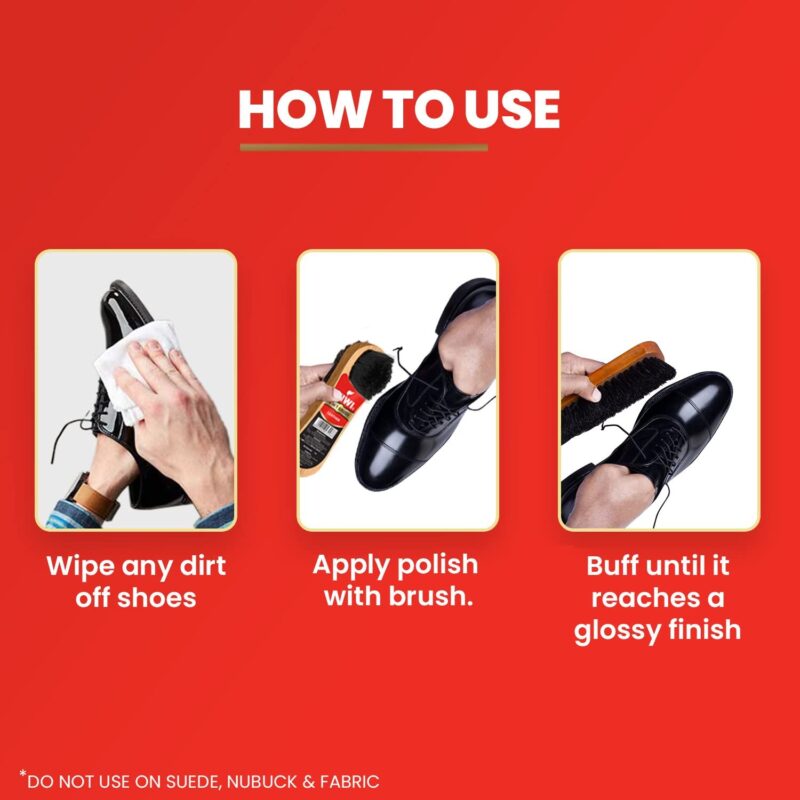 HOW TO USE

Wipe any dirt off shoes

Apply polish with brush.

Buff until it reaches a glossy finish

*DO NOT USE ON SUEDE, NUBUCK & FABRIC