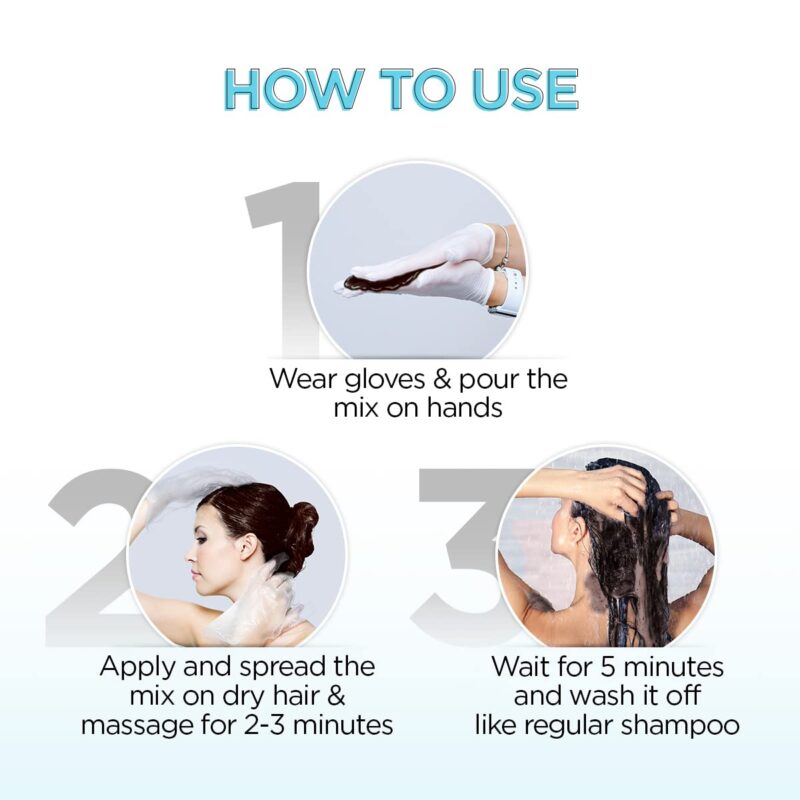 HOW TO USE

1

Wear gloves & pour the mix on hands

2

Apply and spread the mix on dry hair & massage for 2-3 minutes

3

Wait for 5 minutes and wash it off like regular shampoo