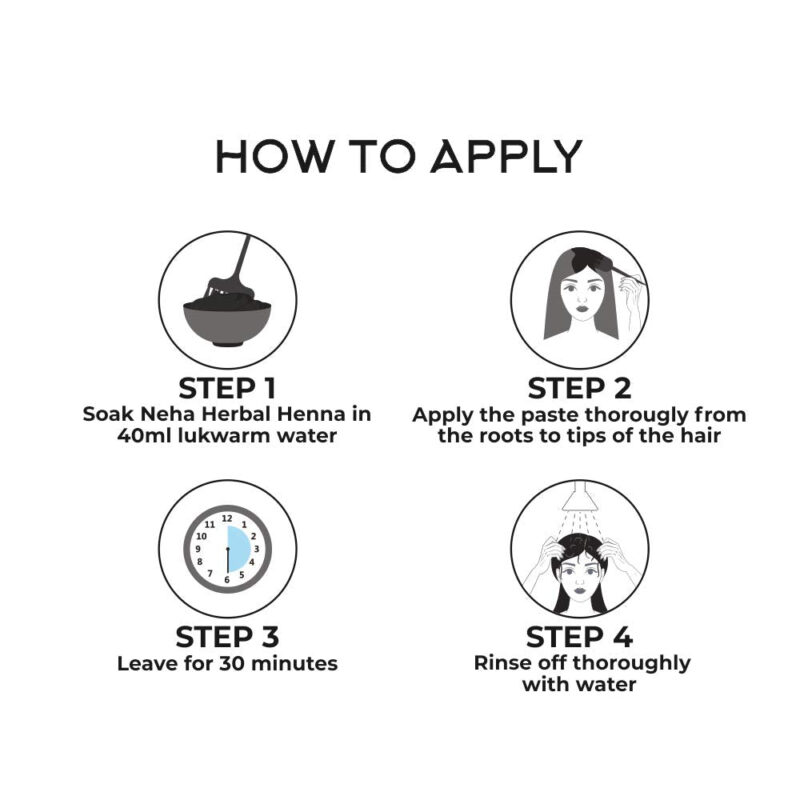 HOW TO APPLY

STEP 1
Soak Neha Herbal Henna in 40ml lukwarm water

STEP 2
Apply the paste thorougly from the roots to tips of the hair

12 1 2 3 4 5 6 7 8 9 10 11

STEP 3
Leave for 30 minutes

STEP 4
Rinse off thoroughly with water