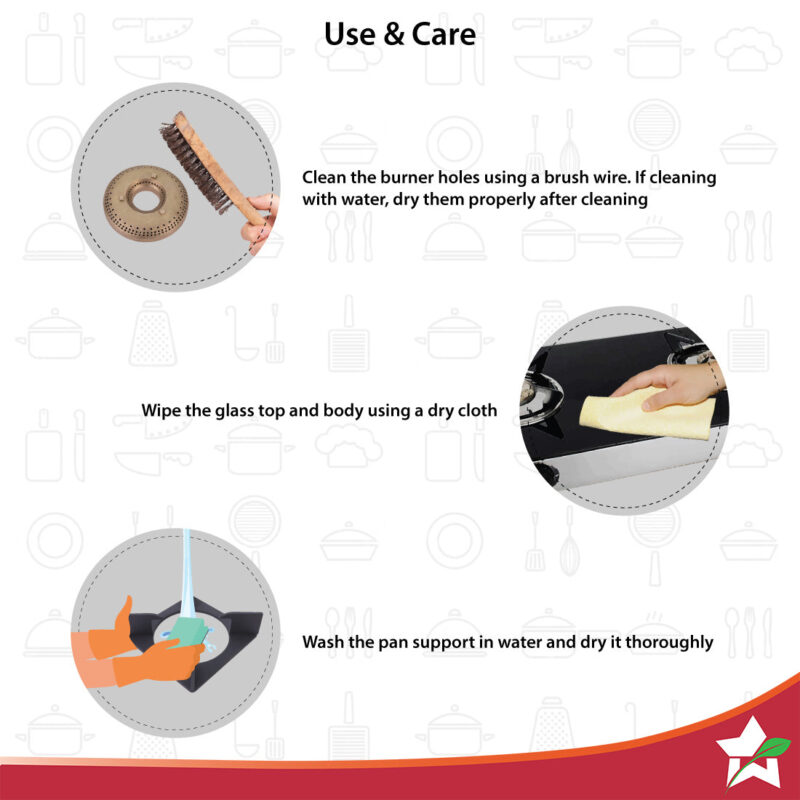 Use & Care

Clean the burner holes using a brush wire. If cleaning with water, dry them properly after cleaning

Wipe the glass top and body using a dry cloth

Wash the pan support in water and dry it thoroughly