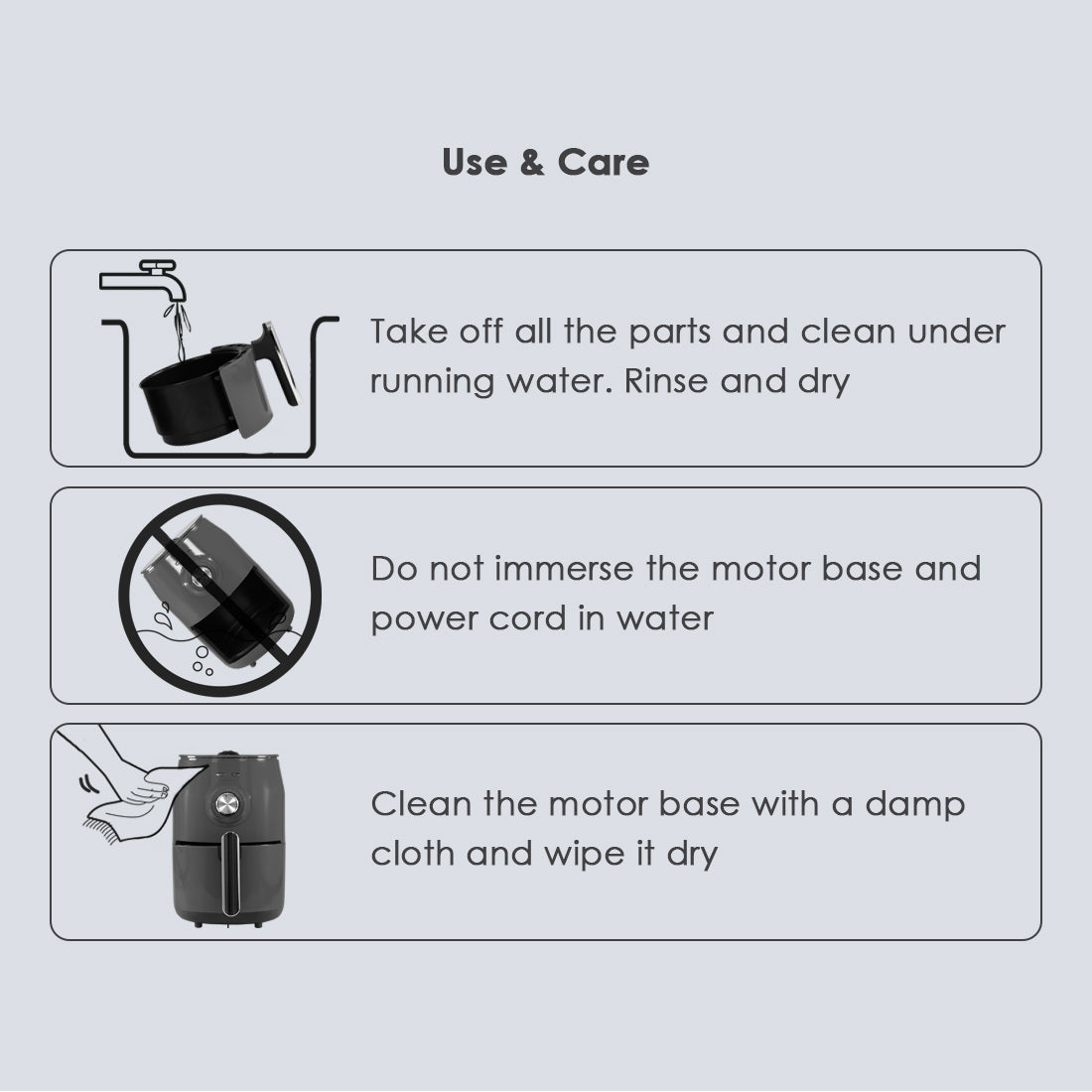 Use & Care

Take off all the parts and clean under running water. Rinse and dry

Do not immerse the motor base and power cord in water

Clean the motor base with a damp cloth and wipe it dry